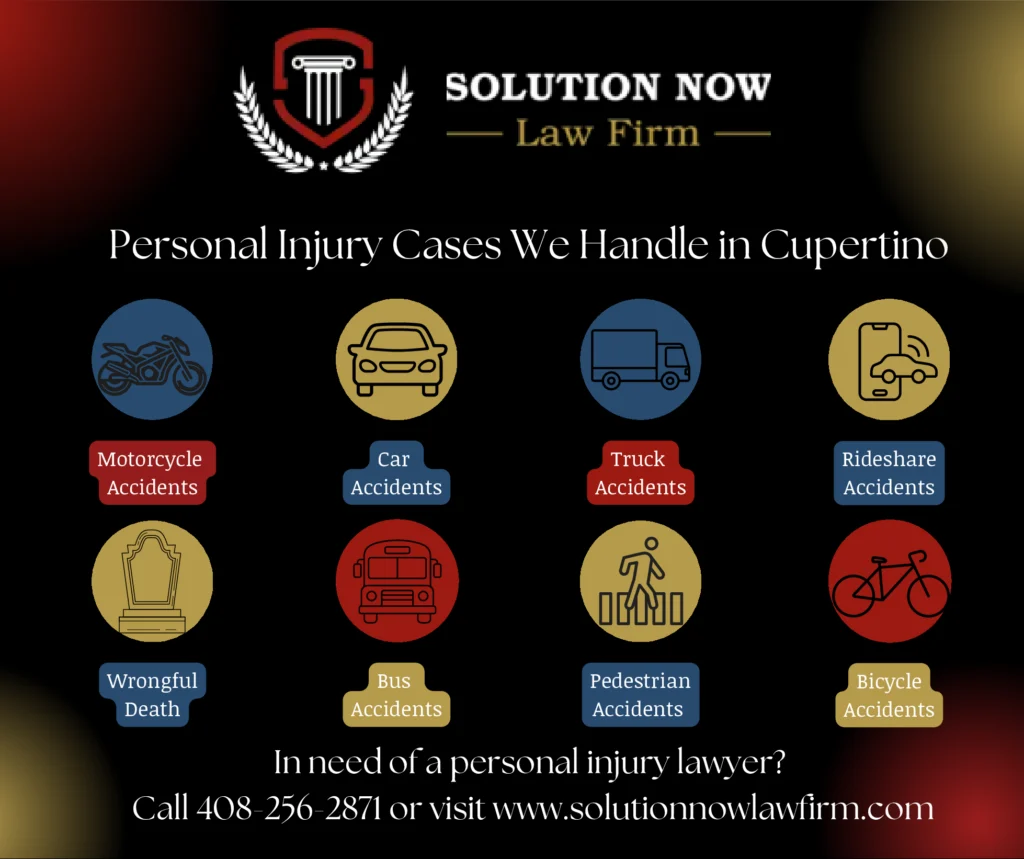 SOLUTION NOW
Law Firm

Personal Injury Cases We Handle in Cupertino

Motorcycle Accidents

Car Accidents

Truck Accidents

Rideshare Accidents

Wrongful Death

Bus Accidents

Pedestrian Accidents

Bicycle Accidents

In need of a personal injury lawyer?
Call 408-256-2871 or visit www.solutionnowlawfirm.com