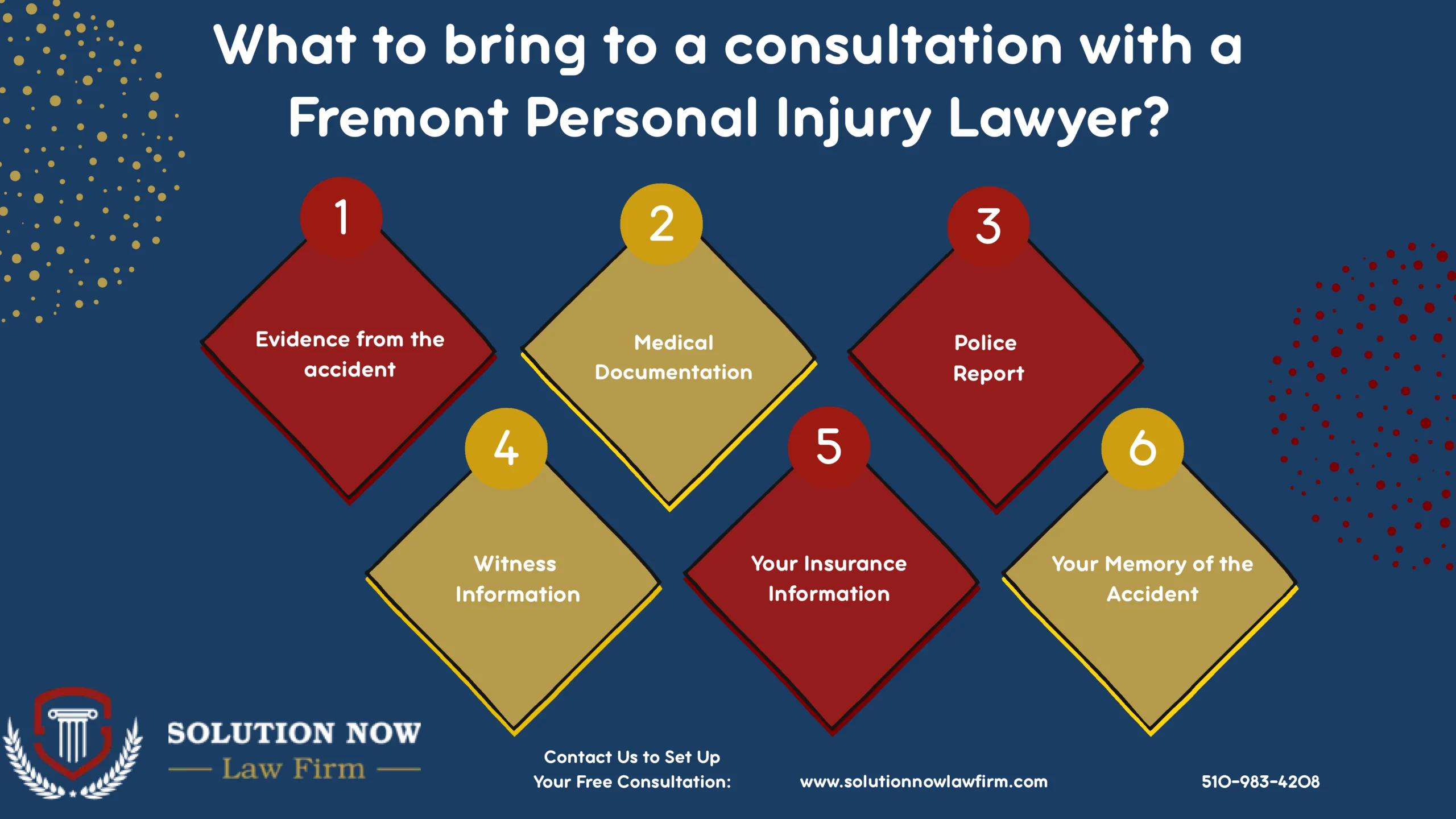 What to bring to a consultation with a Fremont Personal Injury Lawyer?

1
Evidence from the accident

2
Medical Documentation

3
Police Report

4
Witness Information

5
Your Insurance Information

6
Your Memory of the Accident

SOLUTION NOW
Law Firm

Contact Us to Set Up
Your Free Consultation:

www.solutionnowlawfirm.com

510-983-4208