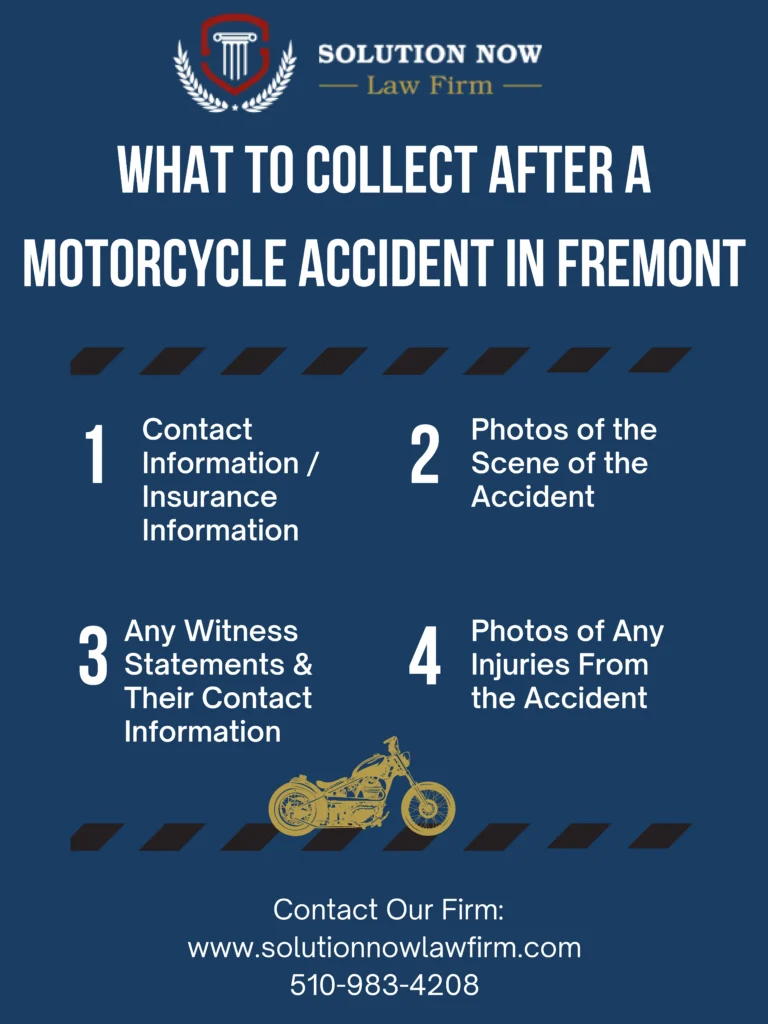 SOLUTION NOW
Law Firm

WHAT TO COLLECT AFTER A MOTORCYCLE ACCIDENT IN FREMONT

1 Contact Information / Insurance Information

2 Photos of the Scene of the Accident

3 Any Witness Statements & Their Contact Information

4 Photos of Any Injuries From the Accident

Contact Our Firm:
www.solutionnowlawfirm.com
510-983-4208