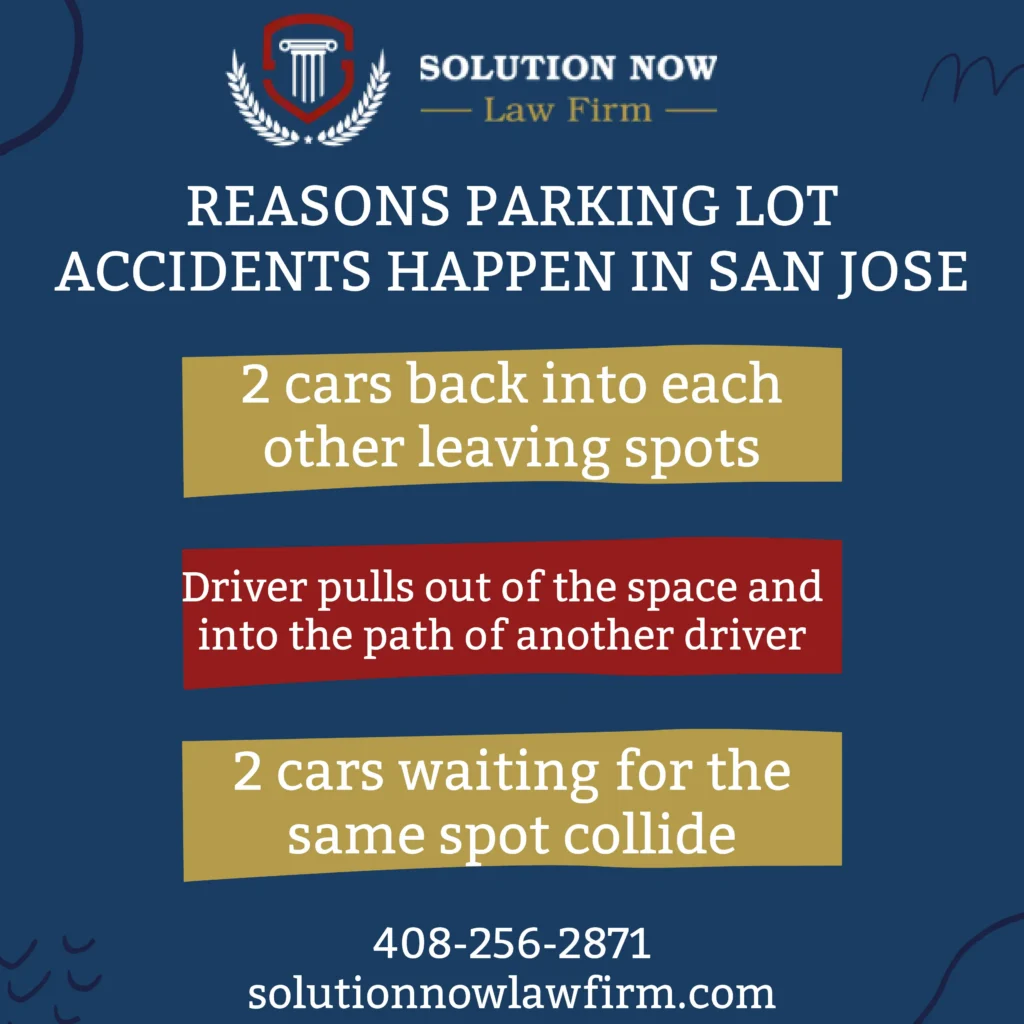 SOLUTION NOW
Law Firm

REASONS PARKING LOT ACCIDENTS HAPPEN IN SAN JOSE

2 cars back into each other leaving spots

Driver pulls out of the space and into the path of another driver

2 cars waiting for the same spot collide

408-256-2871
solutionnowlawfirm.com