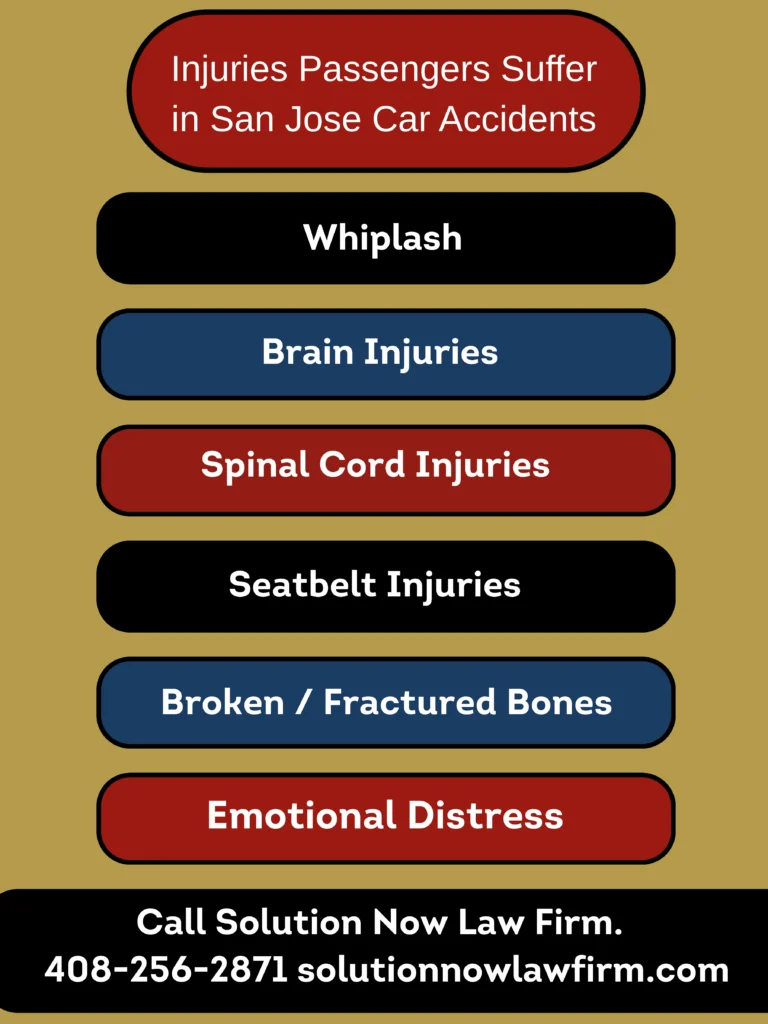 Injuries Passengers Suffer in San Jose Car Accidents

Whiplash

Brain Injuries

Spinal Cord Injuries

Seatbelt Injuries

Broken / Fractured Bones

Emotional Distress

Call Solution Now Law Firm.
408-256-2871 solutionnowlawfirm.com