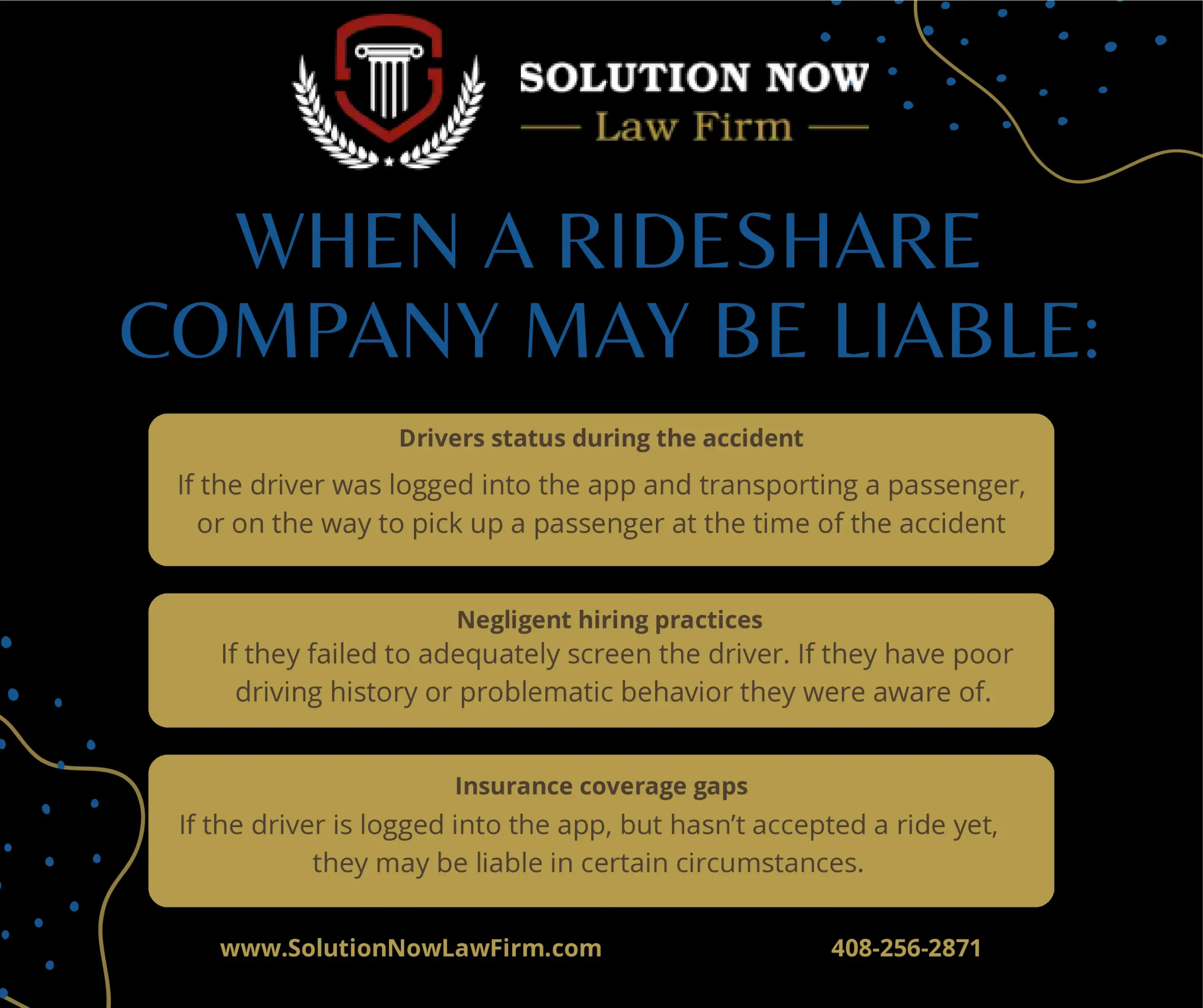 SOLUTION NOW
Law Firm

WHEN A RIDESHARE COMPANY MAY BE LIABLE:

Drivers status during the accident

If the driver was logged into the app and transporting a passenger, or on the way to pick up a passenger at the time of the accident

Negligent hiring practices

If they failed to adequately screen the driver. If they have poor driving history or problematic behavior they were aware of.

Insurance coverage gaps

If the driver is logged into the app, but hasn't accepted a ride yet, they may be liable in certain circumstances.

www.SolutionNowLawFirm.com

408-256-2871