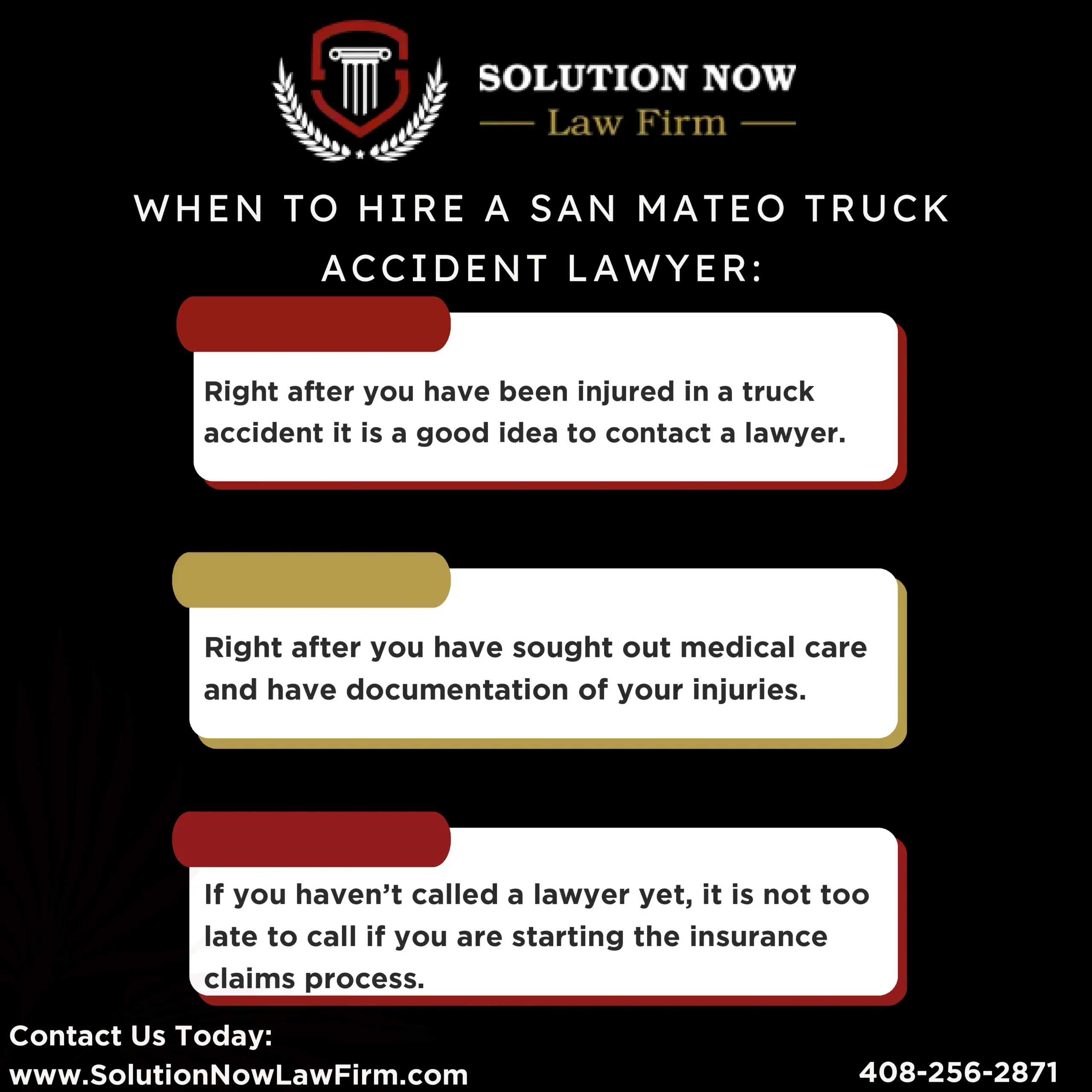 SOLUTION NOW
Law Firm

WHEN TO HIRE A SAN MATEO TRUCK ACCIDENT LAWYER:

Right after you have been injured in a truck accident it is a good idea to contact a lawyer.

Right after you have sought out medical care and have documentation of your injuries.

If you haven't called a lawyer yet, it is not too late to call if you are starting the insurance claims process.

Contact Us Today:
www.SolutionNowLawFirm.com

408-256-2871