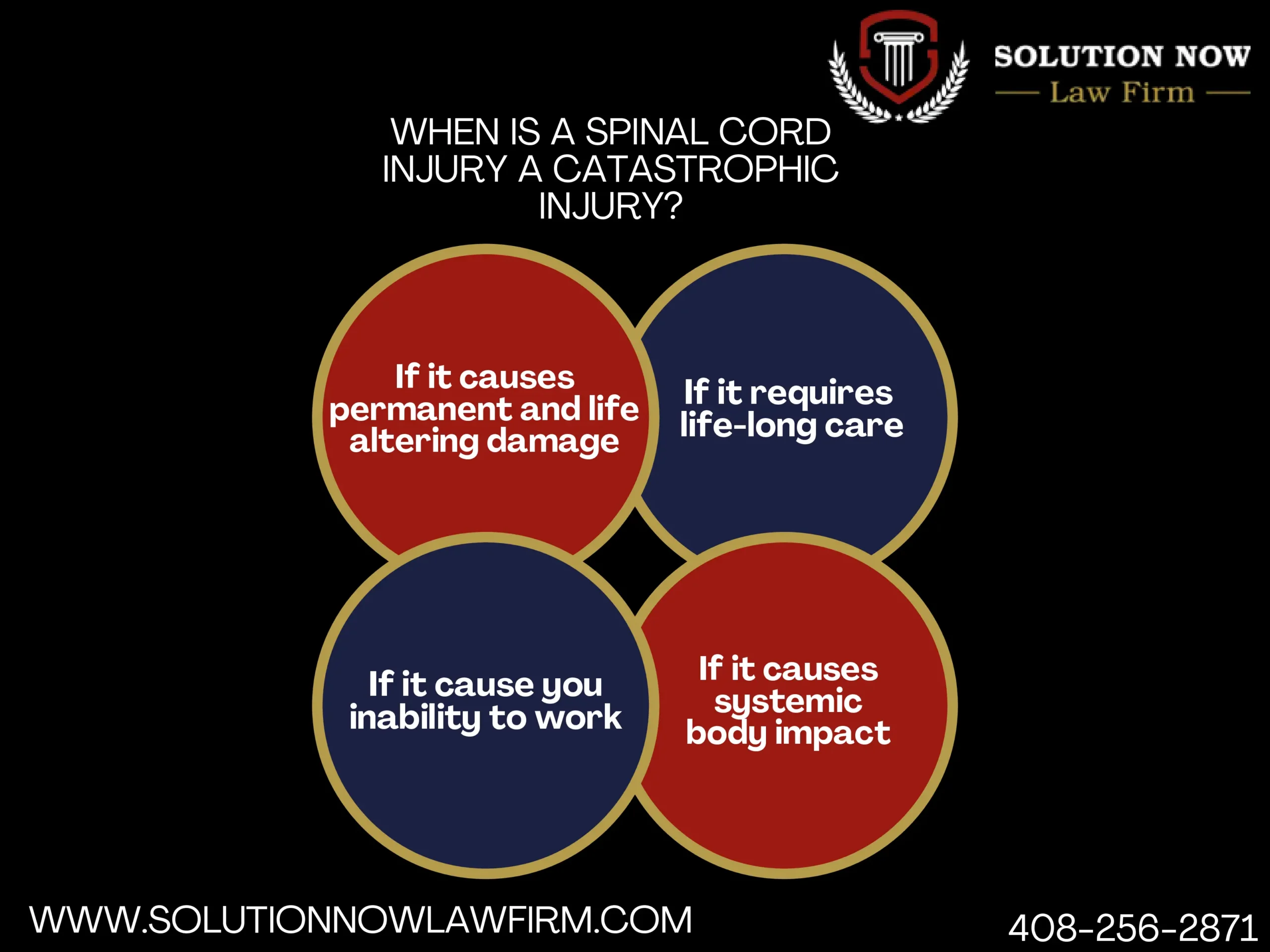 SOLUTION NOW
Law Firm

WHEN IS A SPINAL CORD INJURY A CATASTROPHIC INJURY?

If it causes permanent and life altering damage

If it requires life-long care

If it cause you inability to work

If it causes systemic body impact

WWW.SOLUTIONNOWLAWFIRM.COM

408-256-2871